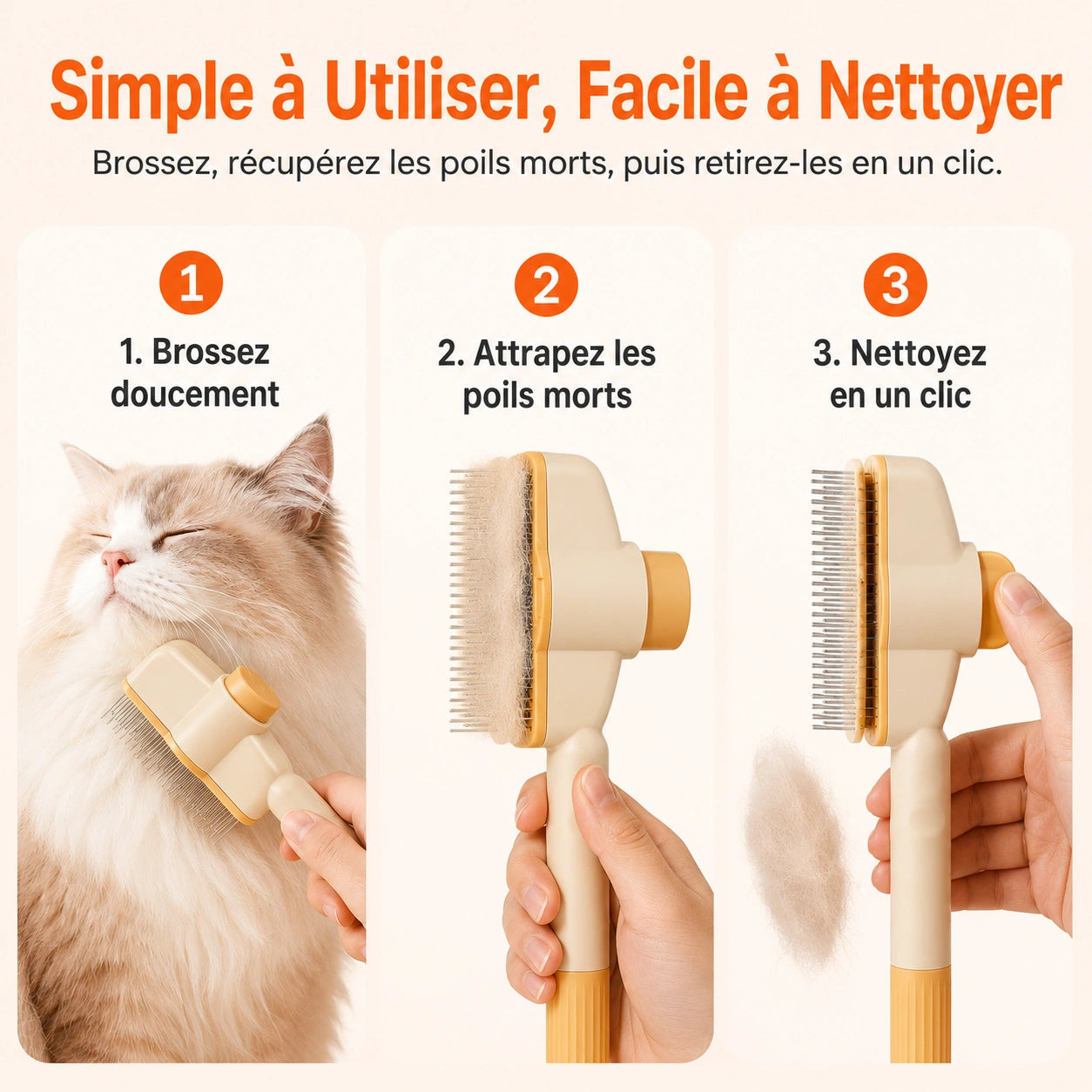 Simple à Utiliser, Facile à Nettoyer

Brossez, récupérez les poils morts, puis retirez-les en un clic.

1

1. Brossez doucement

2

2. Attrapez les poils morts

3

3. Nettoyez en un clic